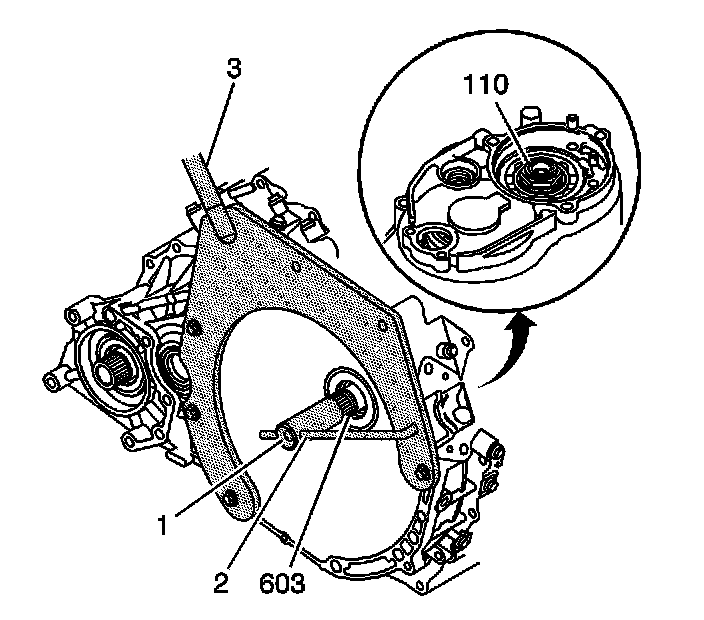 3
110
1
2
603