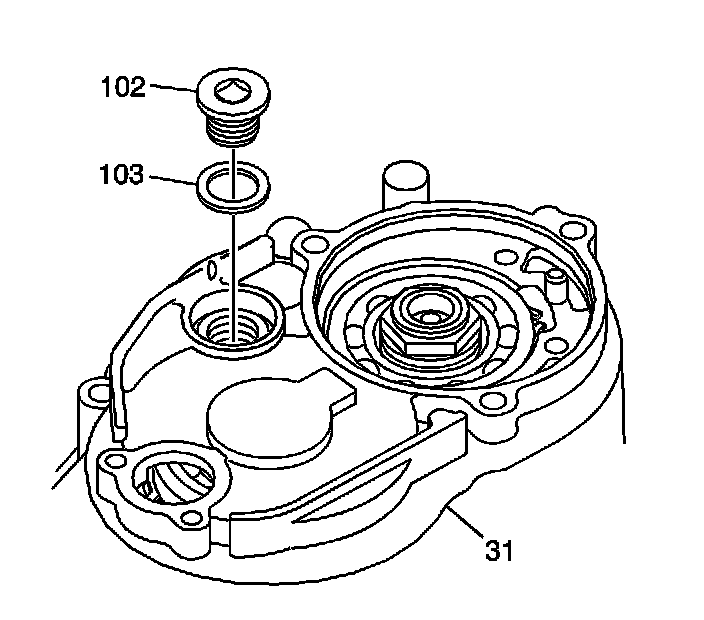 102

103

31