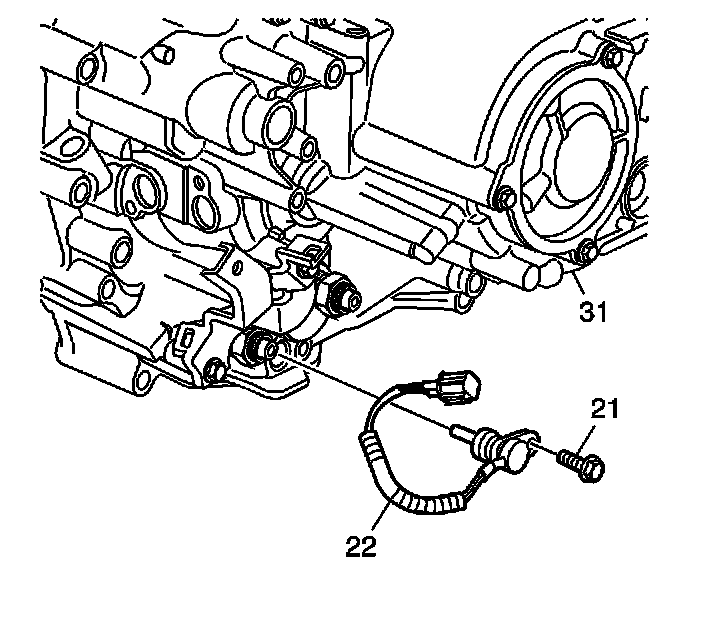 31
21
22