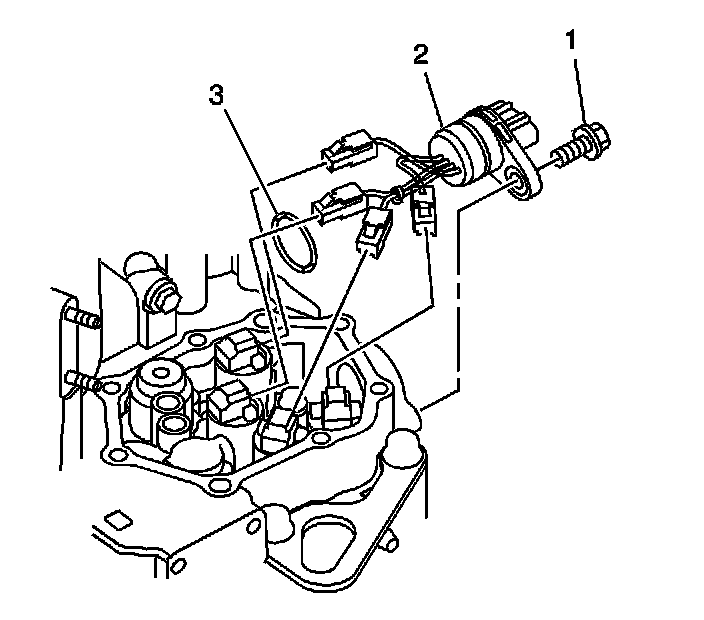 3
2
1