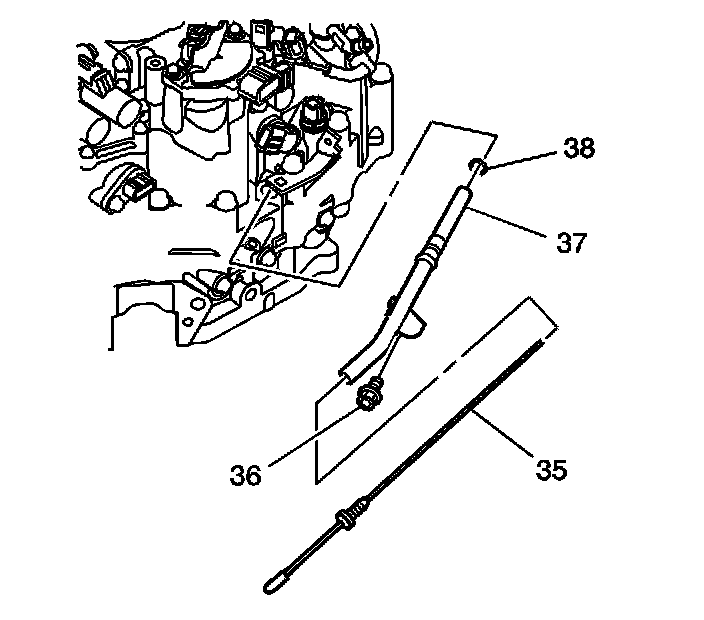 38

37

36

35