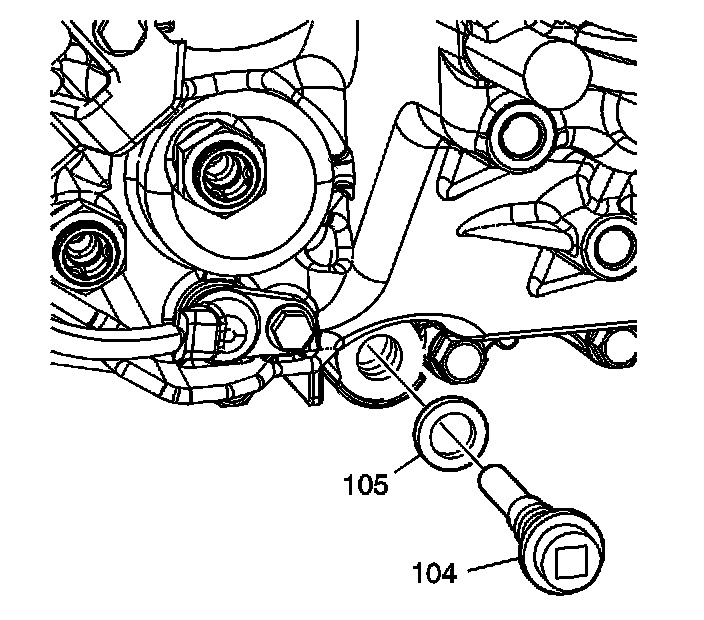 105

104