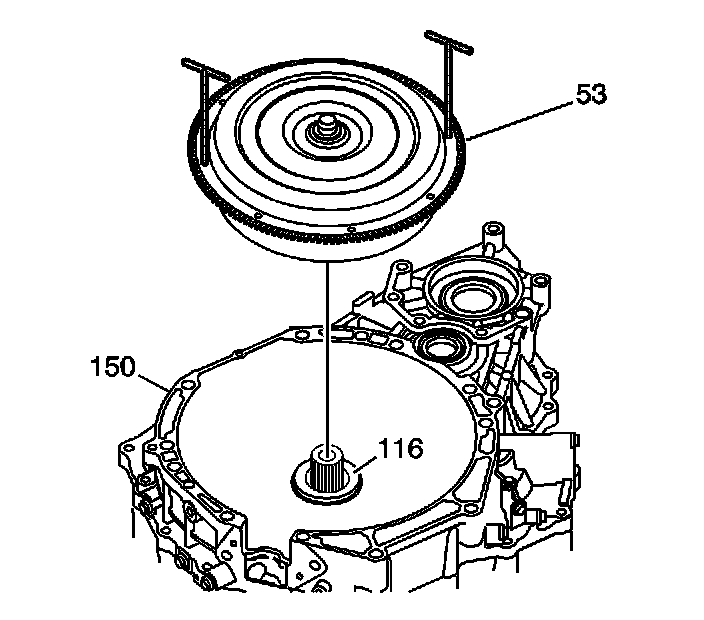 53

150

116