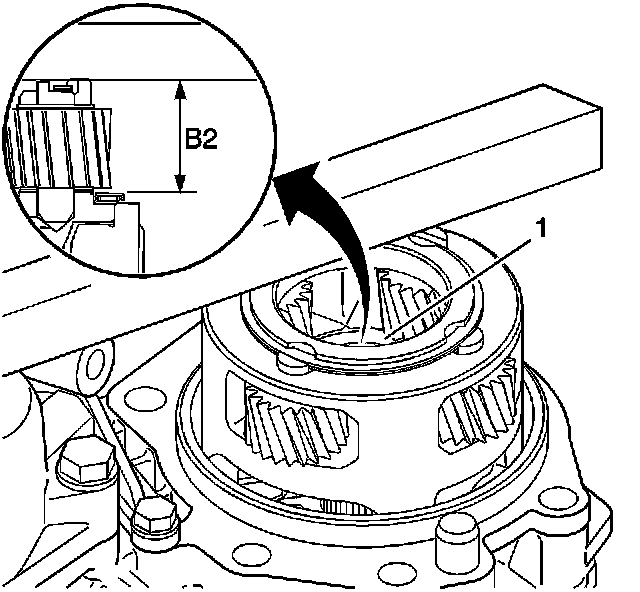 B2
1