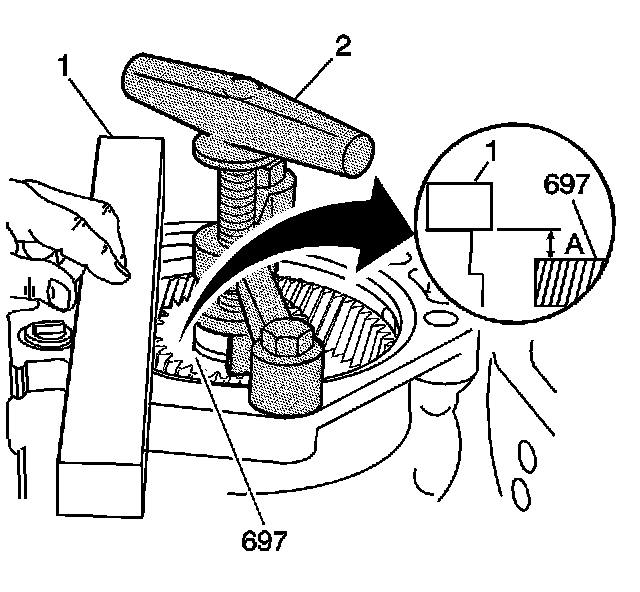 1
2
1
697
A
697