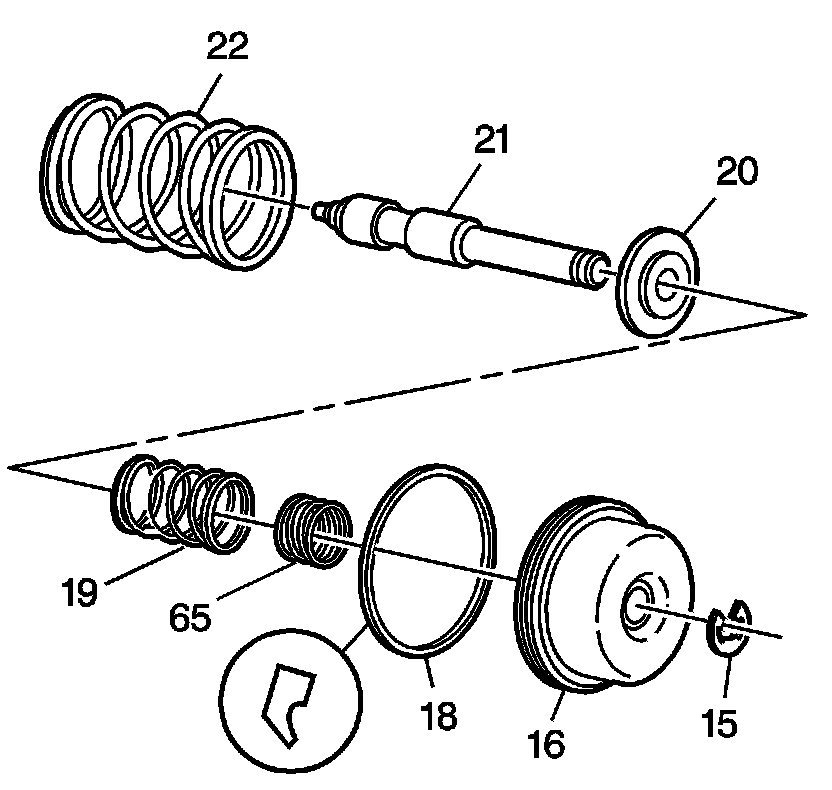 22
21
20
19
65
18
16
15