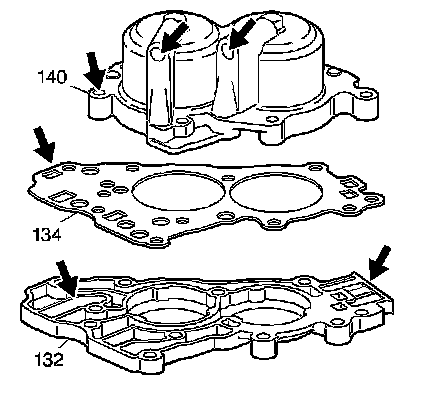 140

134

132