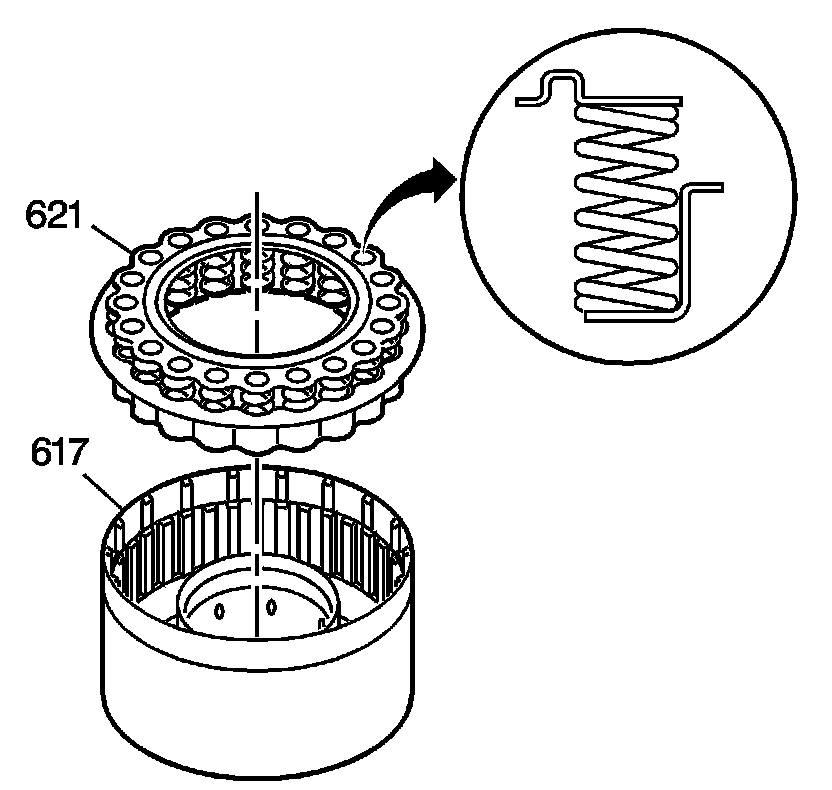 621

617