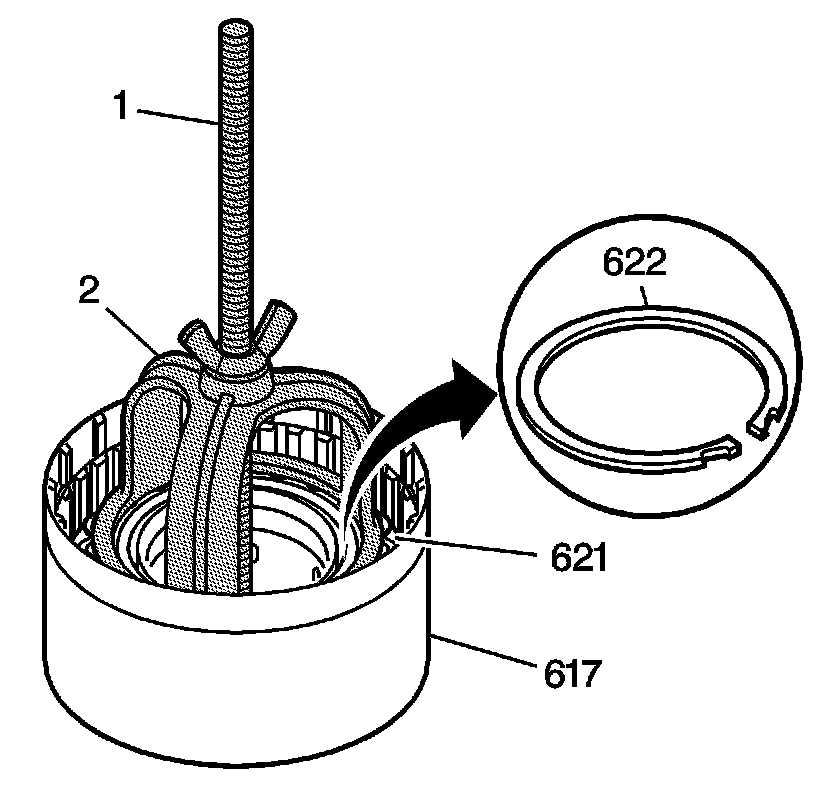 1
2
622
621
617