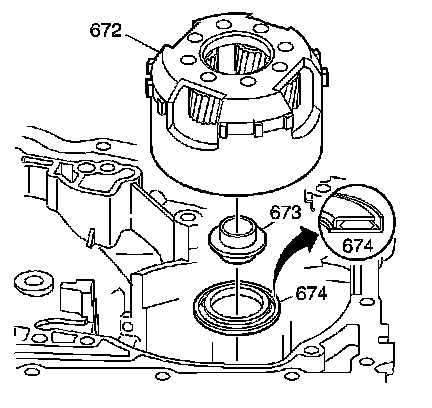 672
673
674
674