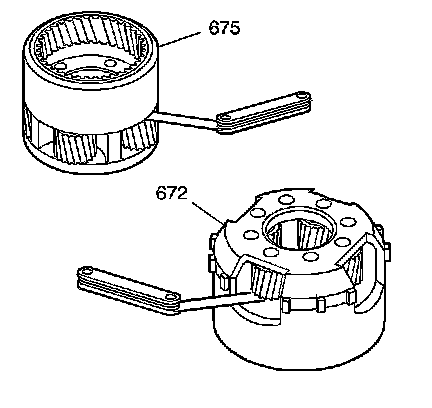 675

672