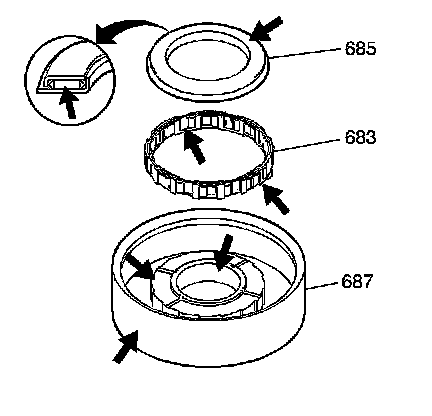 685

683

687