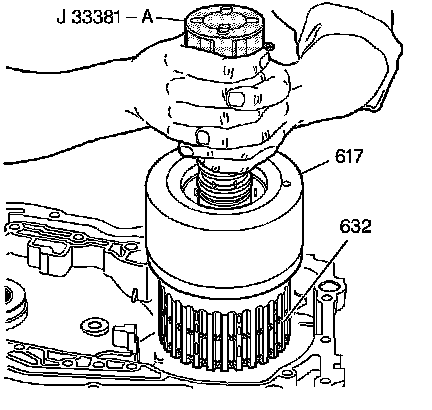 J 33381 – A
617
632