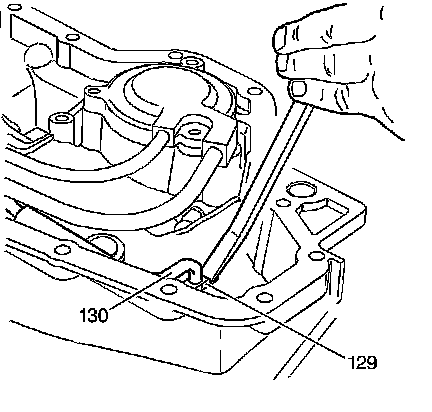 130

129