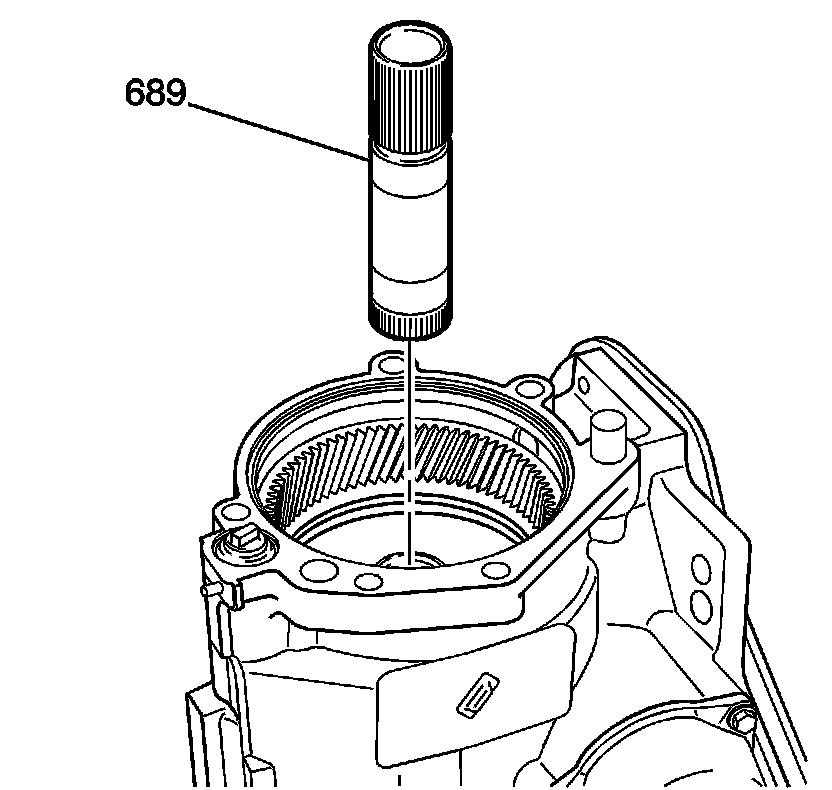 689