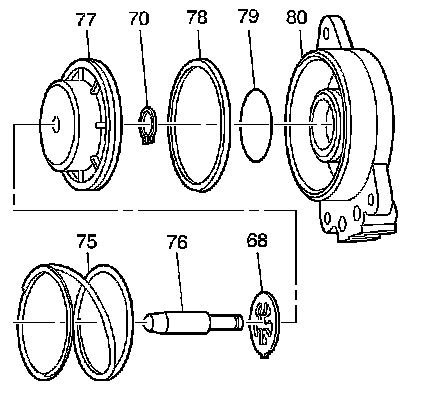 77
70
78
79
80
75
76
68