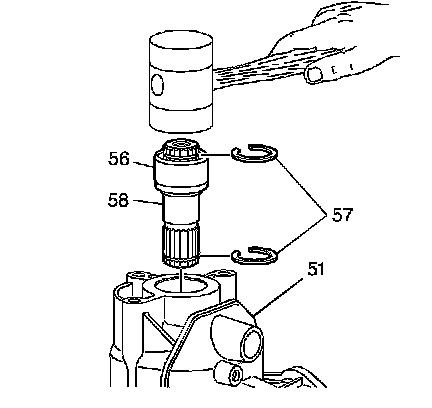 56
58
57
51