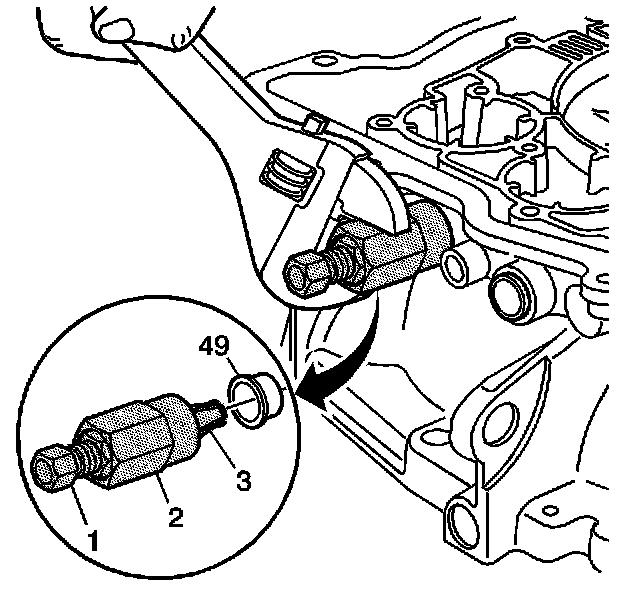 49
3
2
1