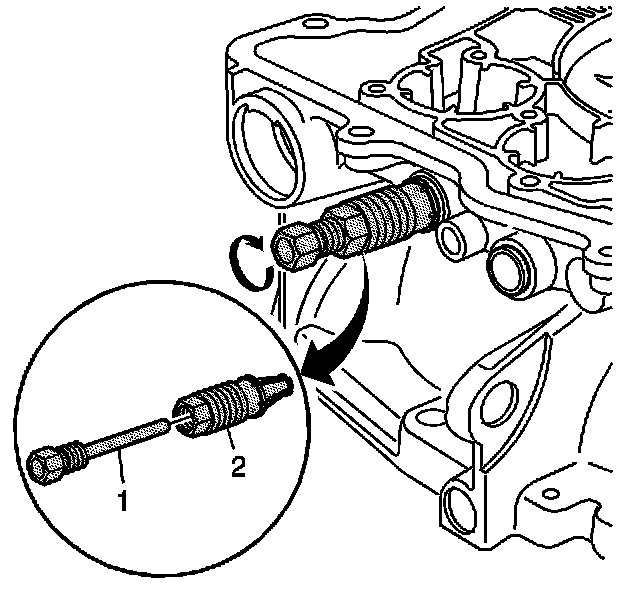 1
2