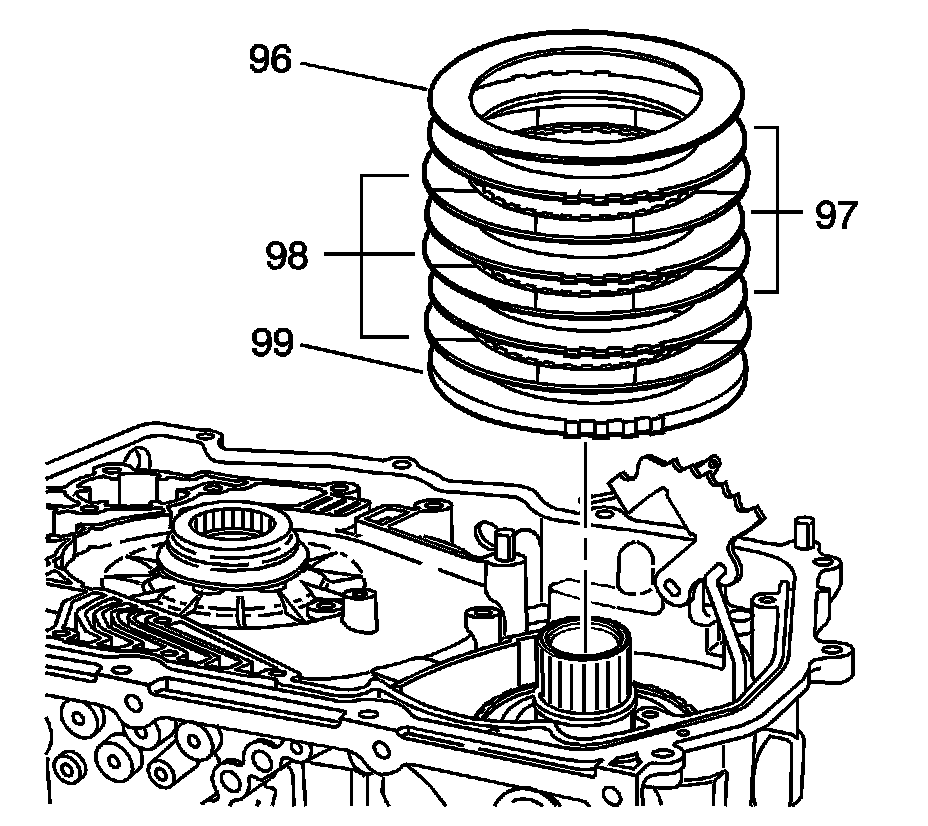 96
97
98
99