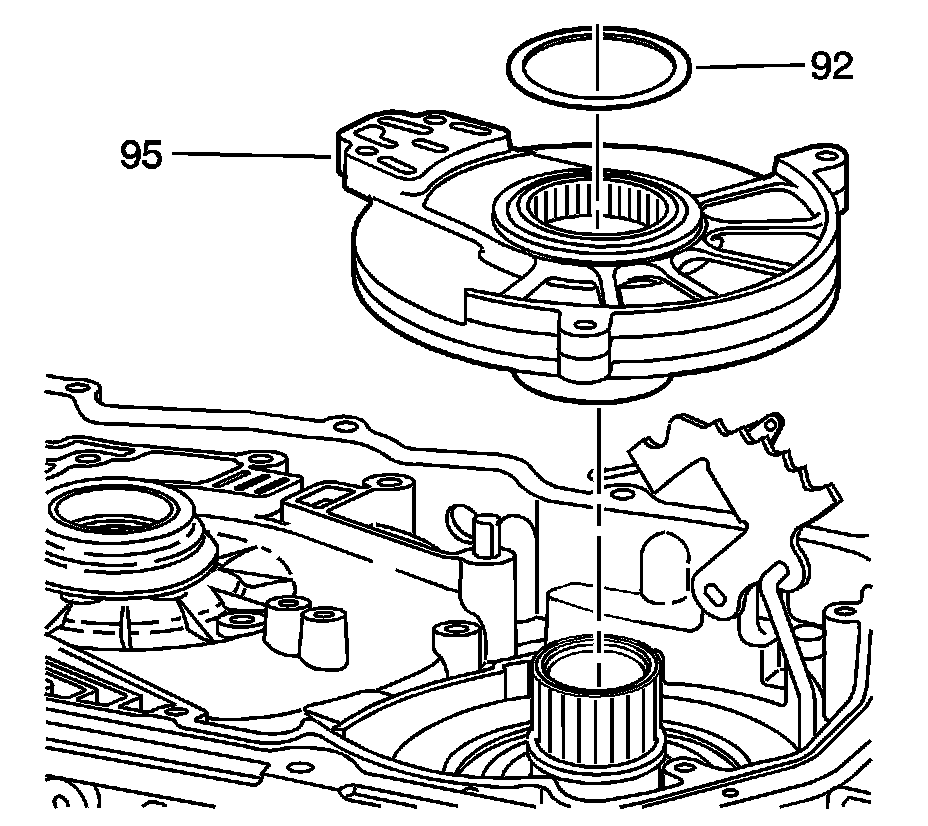 92
95