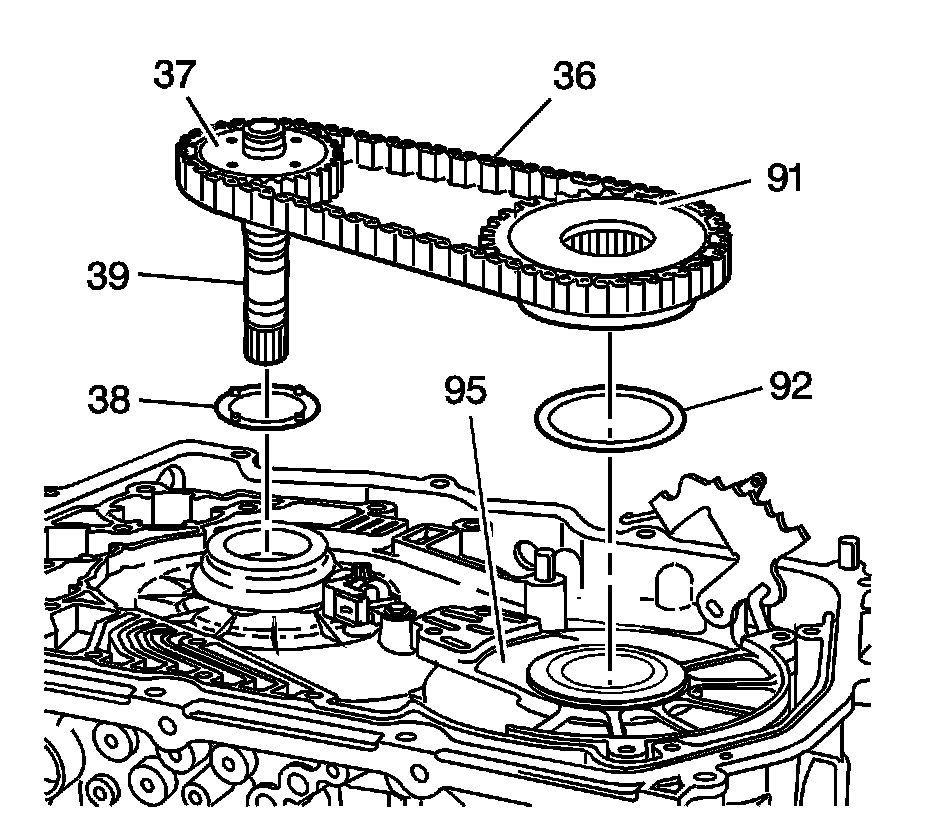 37
36
91
39
38
95
92