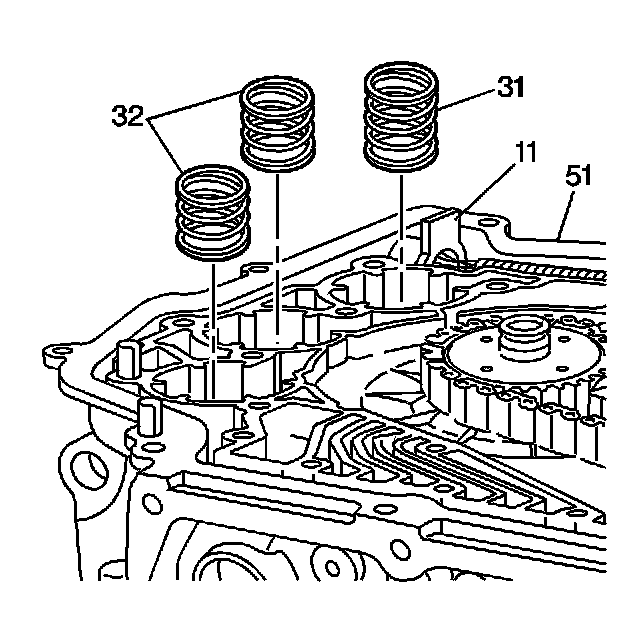 32
31
11
51