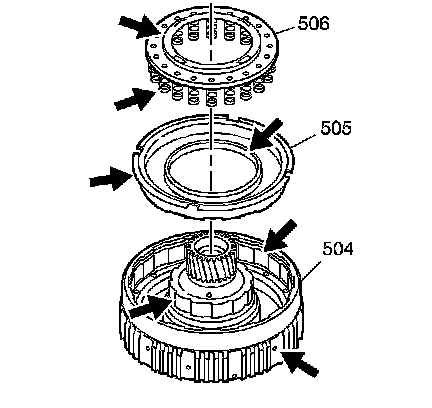 506
505
504