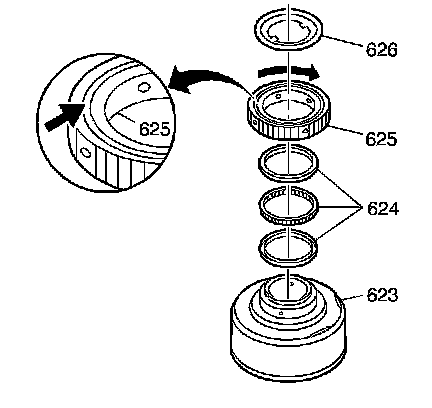 626
625
625
624
623