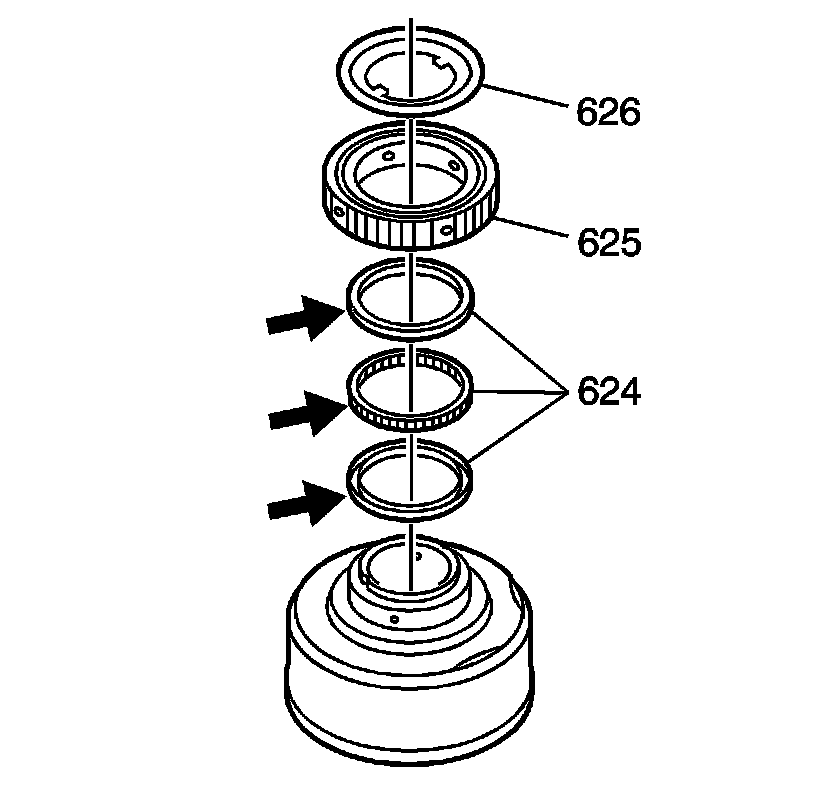 626

625

624