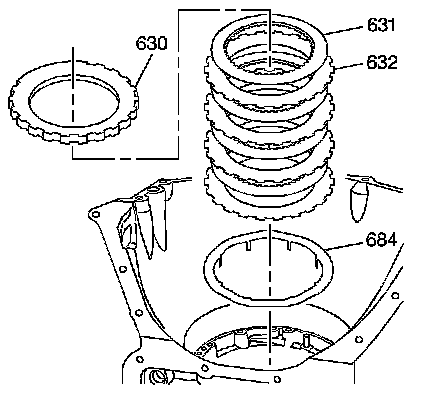 630
631
632
684