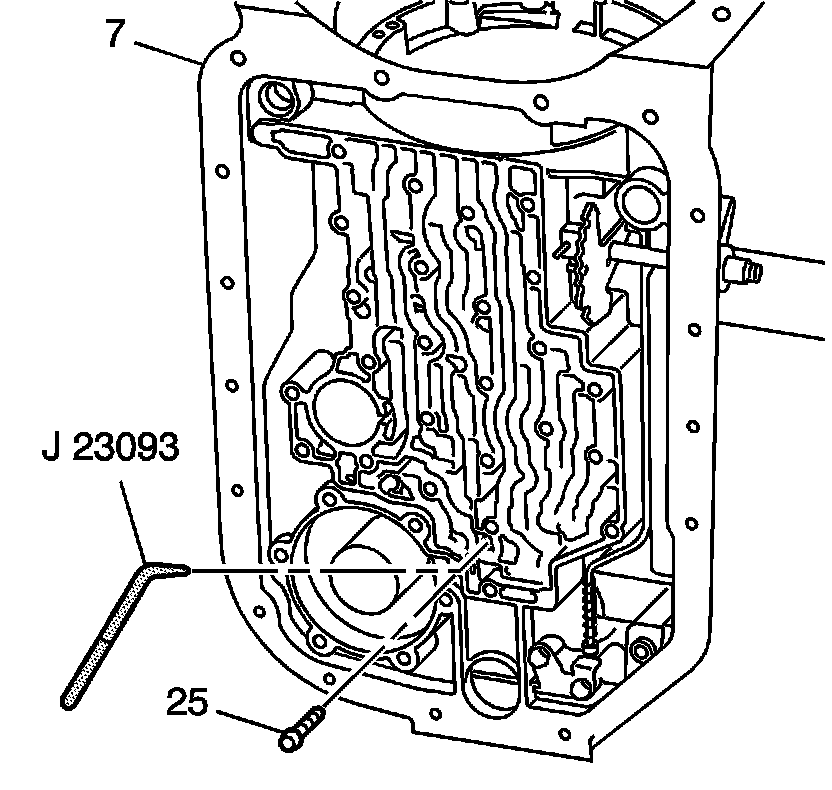 7

J 23093

25