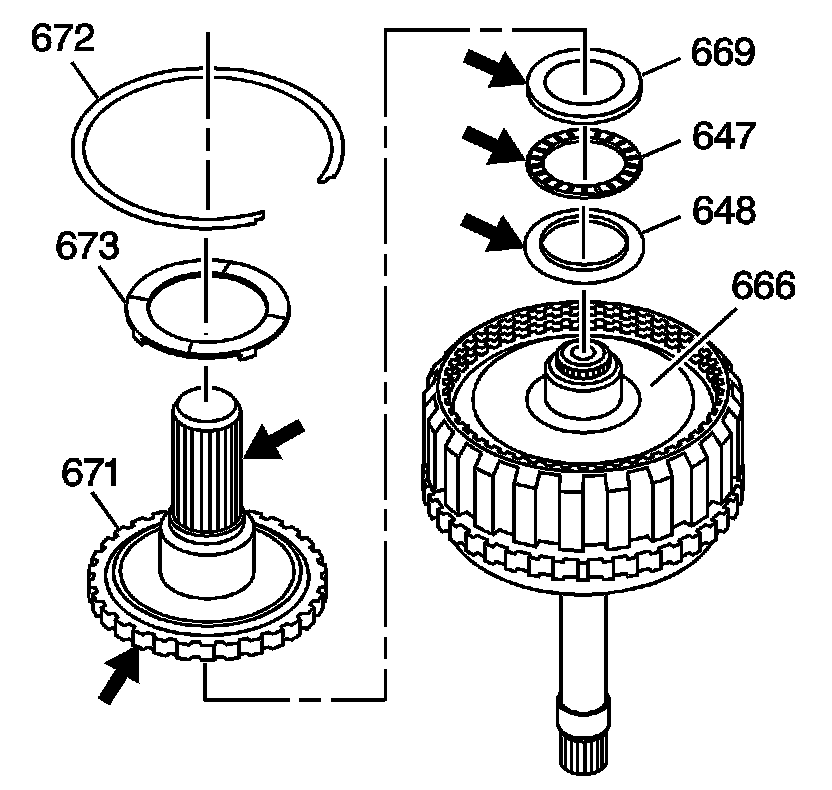 672
673
671
669
647
648
666