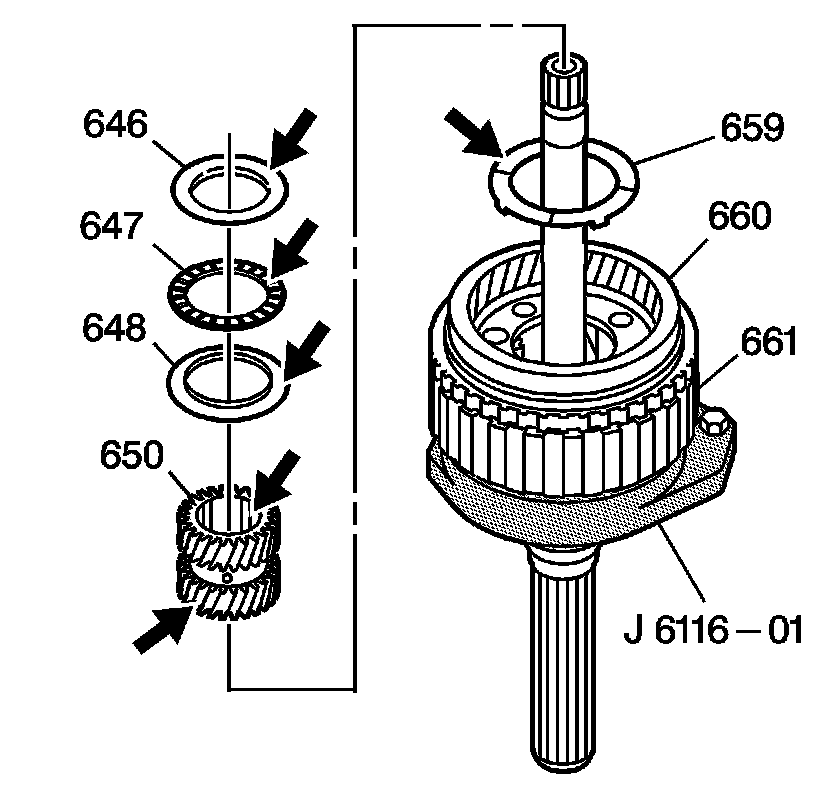 646
647
648
650
659
660
661
J 6116 – 01