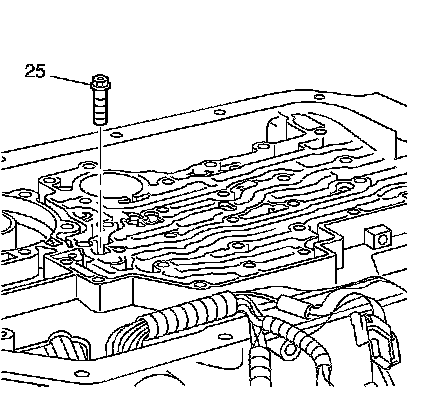 25