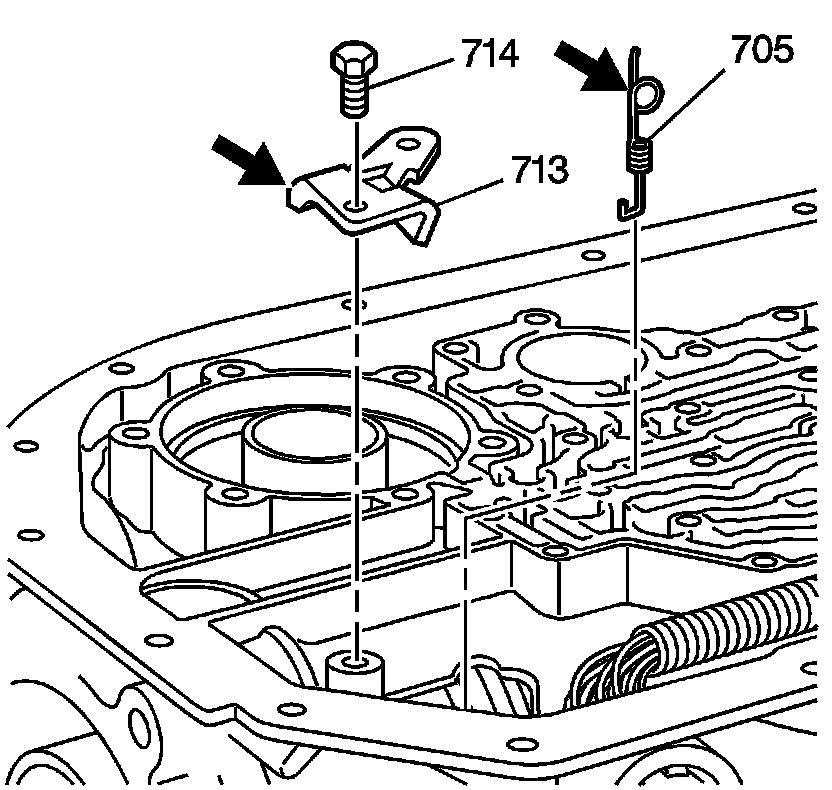 714
705
713