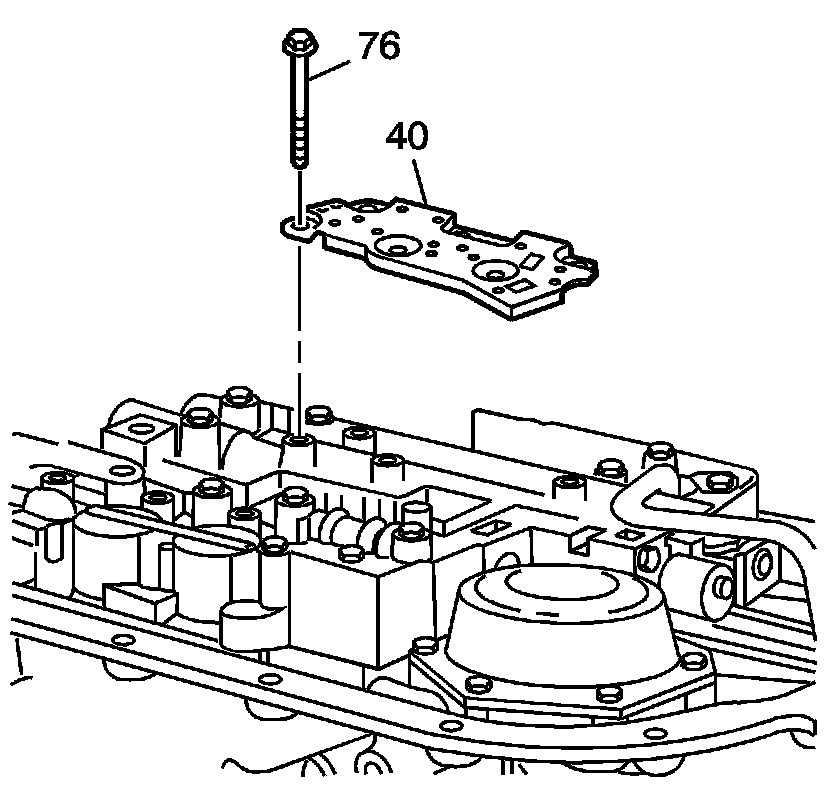 76

40