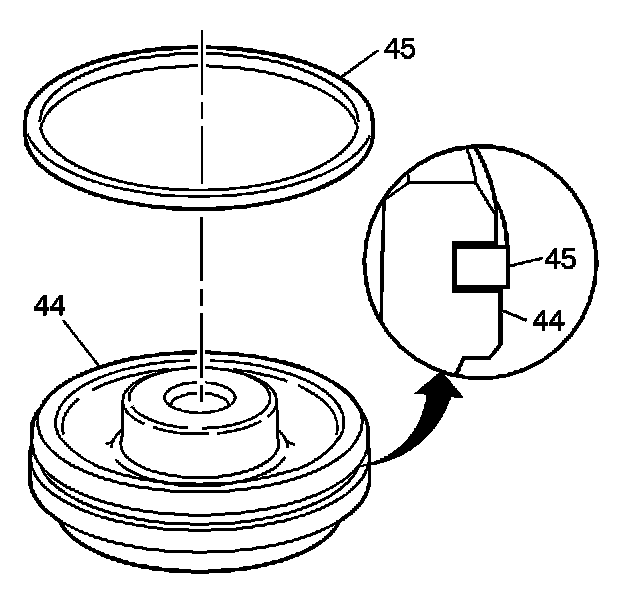 45
45
44
44