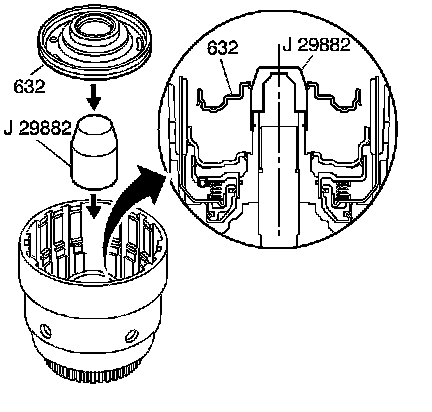 632
J 29882
632
J 29882