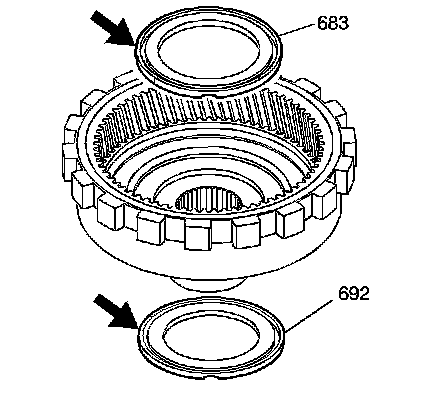 683

692