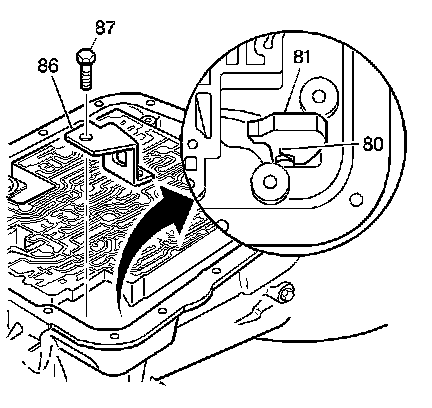 87
86
81
80