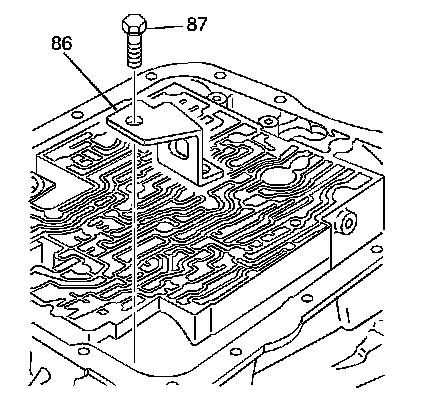 87

86