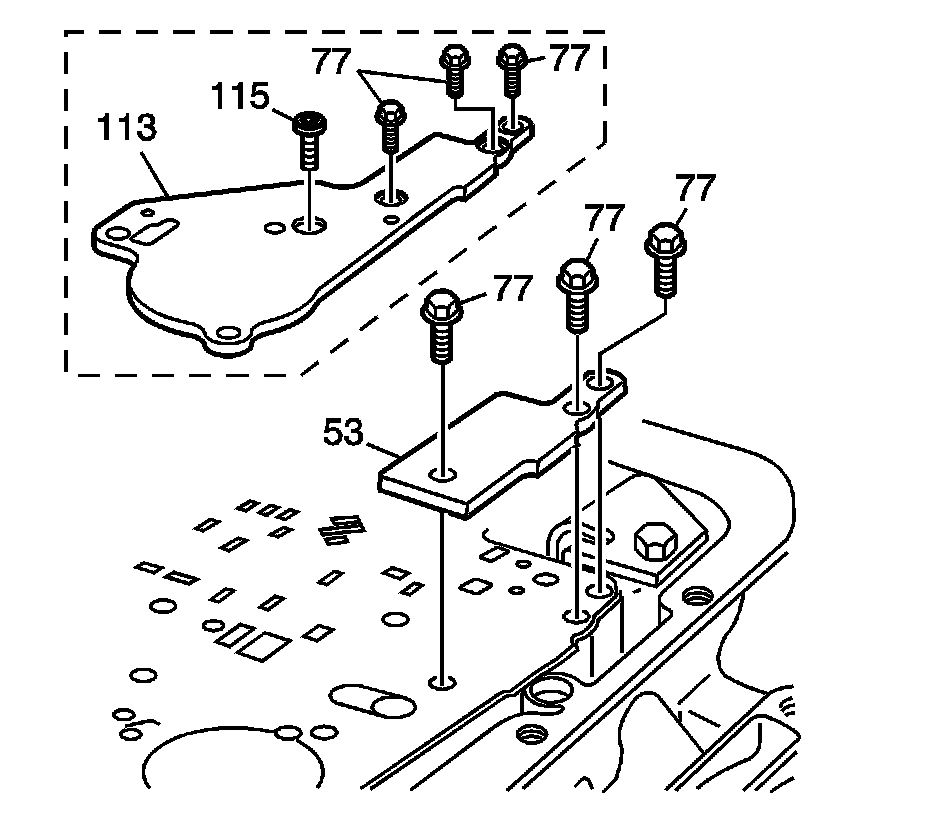 77
77
115
113
77
77
77
53