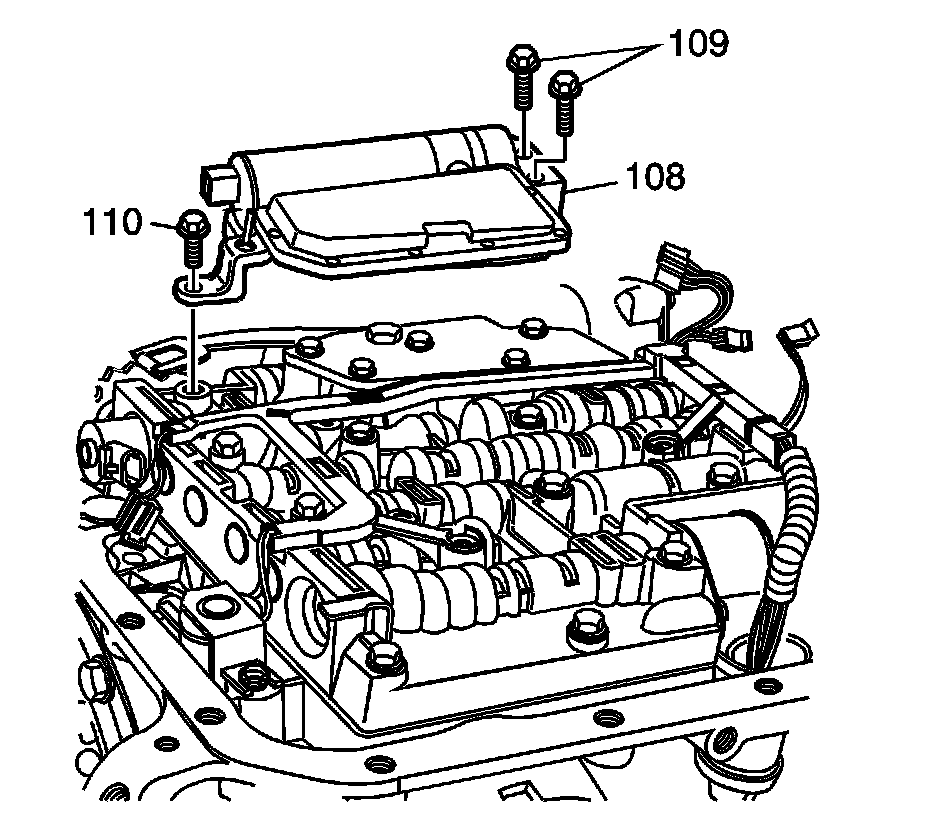 109
108
110