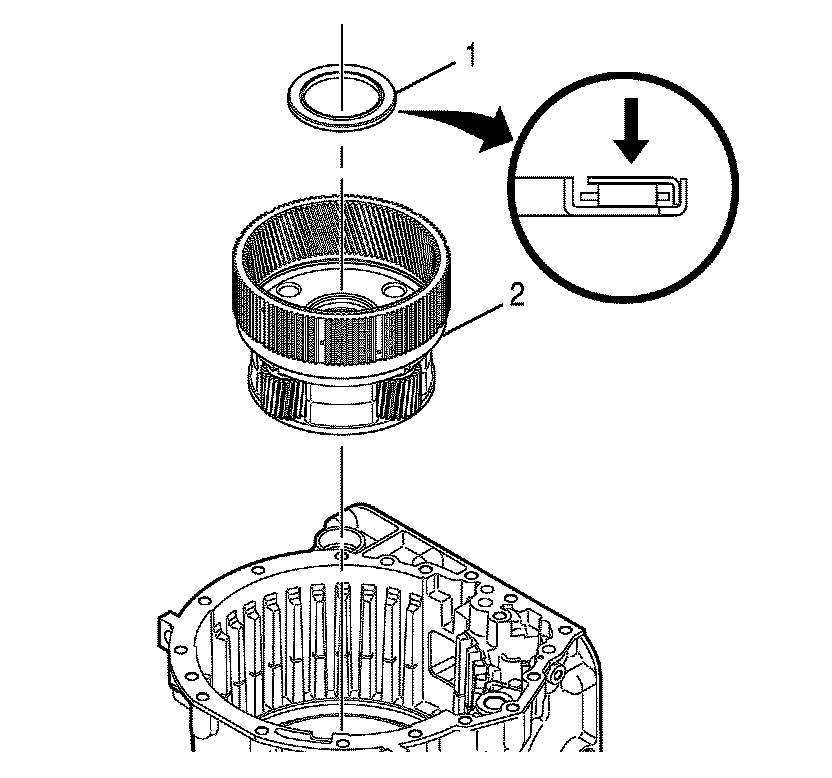 1

2