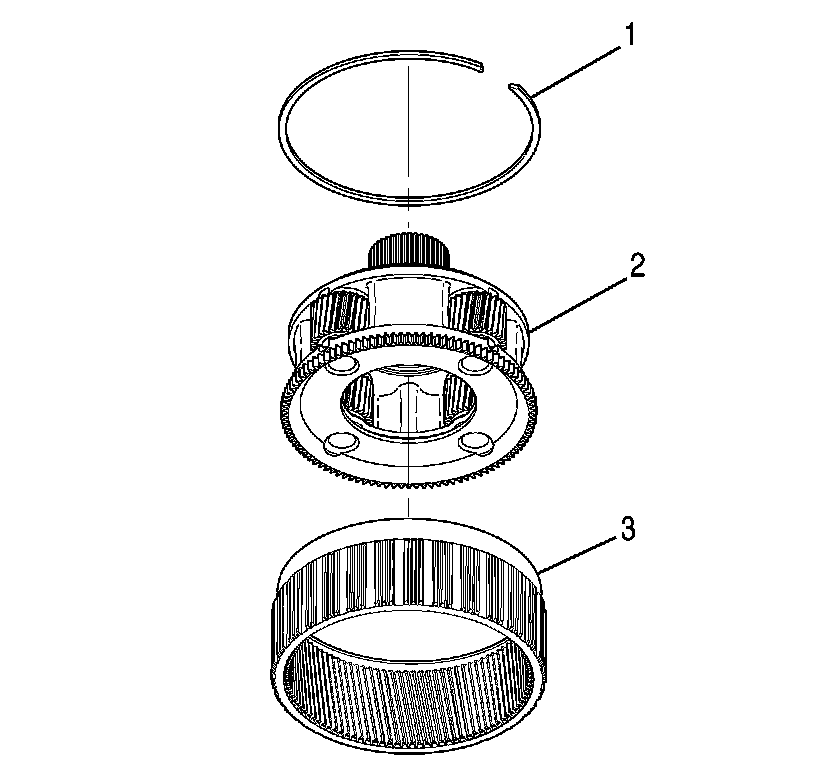 1
2
3