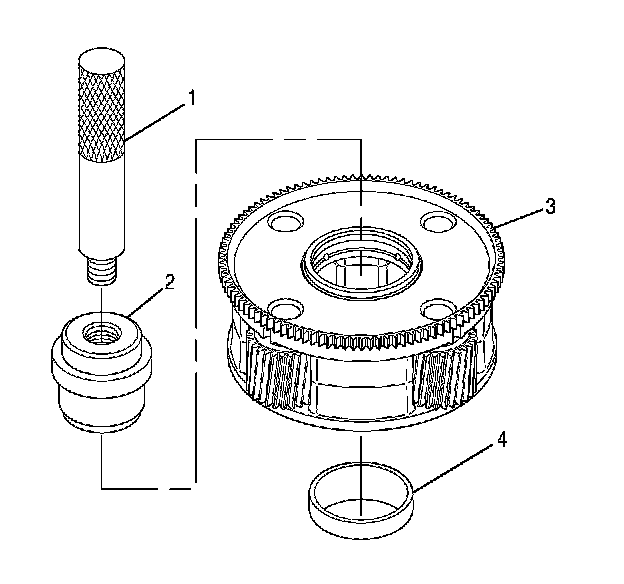 1
2
3
4