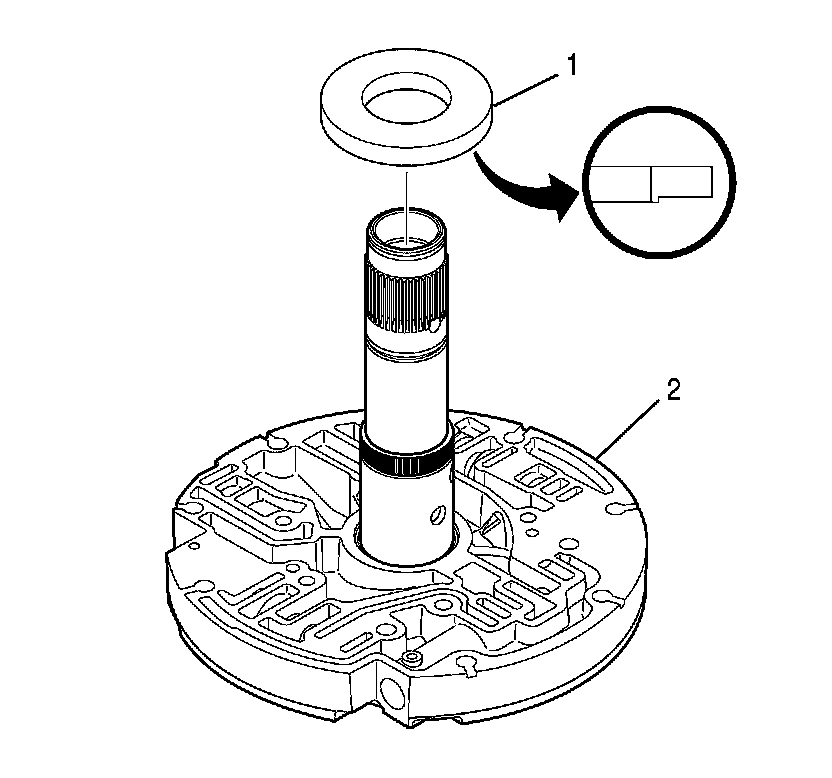 1

2