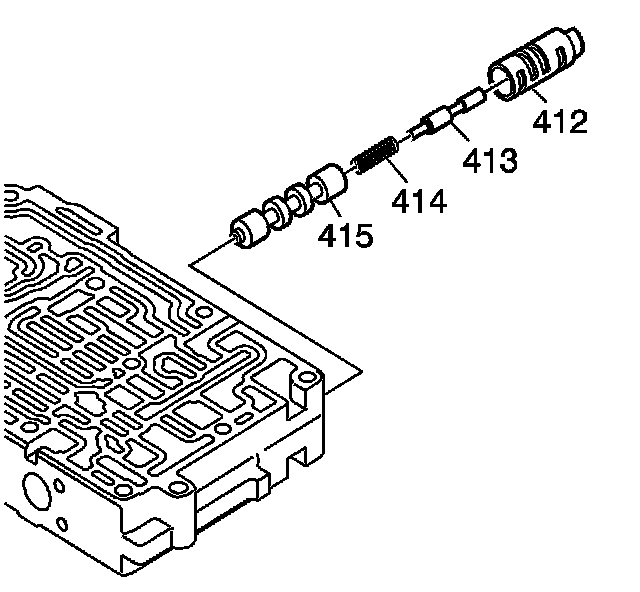 412

413

414

415