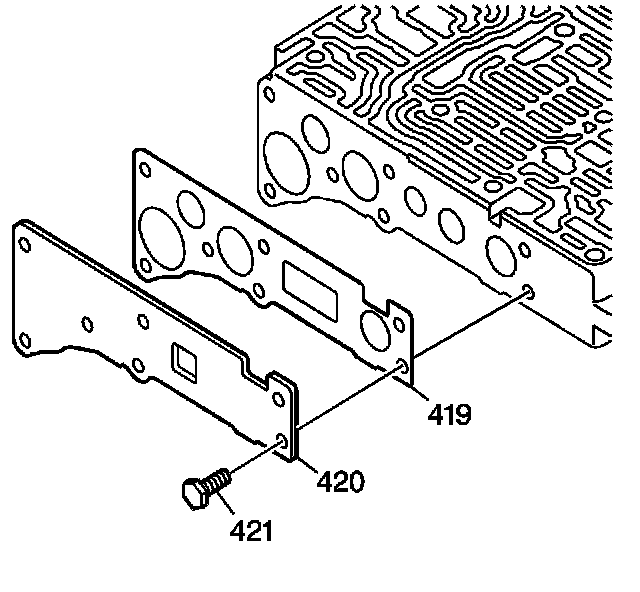 419
420
421